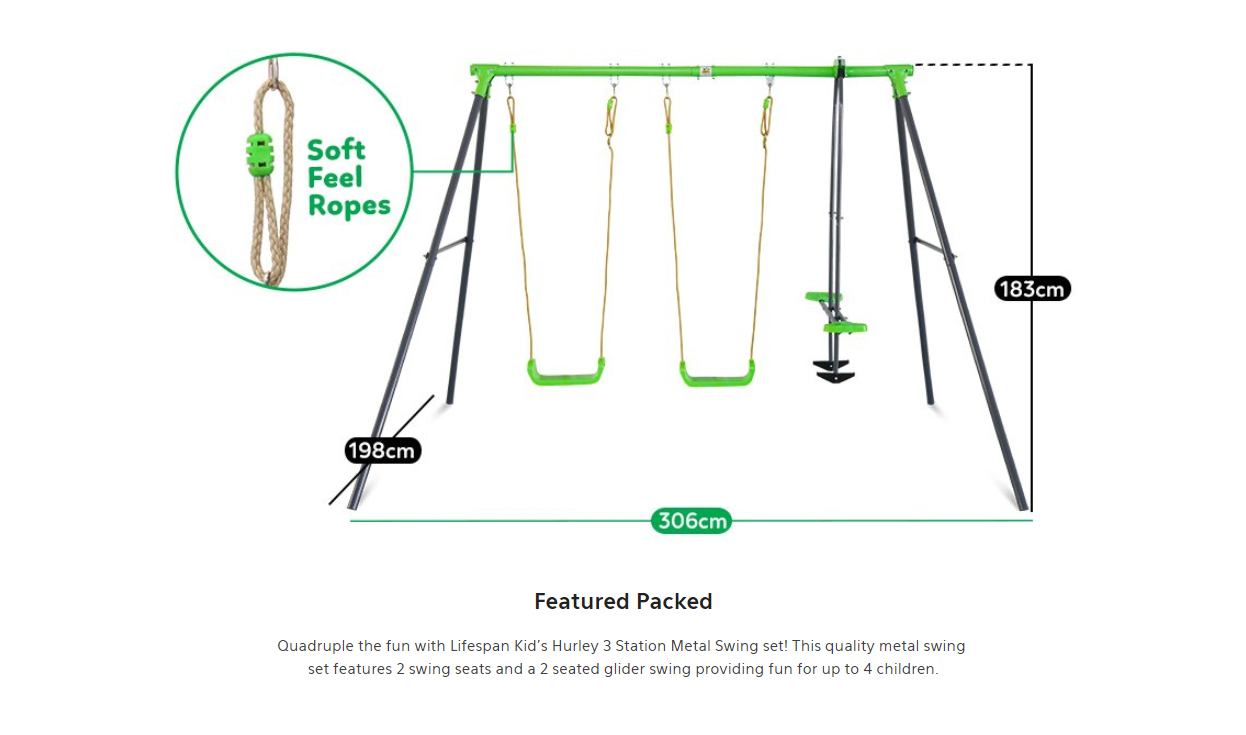 Soft Feel Ropes

183cm

198cm

306cm

Featured Packed

Quadruple the fun with Lifespan Kid's Hurley 3 Station Metal Swing set! This quality metal swing set features 2 swing seats and a 2 seated glider swing providing fun for up to 4 children.